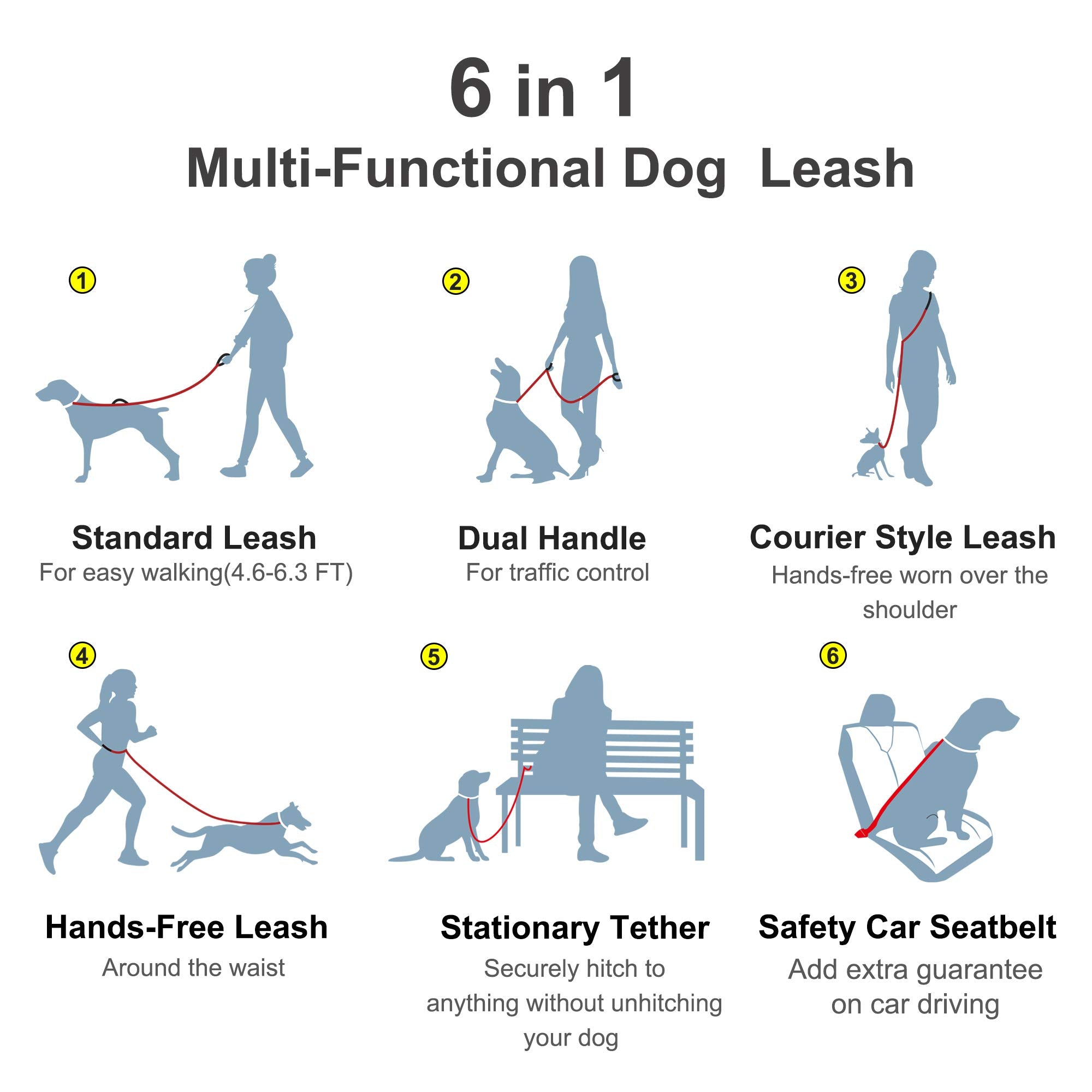 6 in 1
Multi-Functional Dog  Leash

1

Standard Leash
For easy walking(4.6-6.3 FT)

2

Dual Handle
For traffic control

3

Courier Style Leash
Hands-free worn over the shoulder

4

Hands-Free Leash
Around the waist

5

Stationary Tether
Securely hitch to anything without unhitching your dog

6

Safety Car Seatbelt
Add extra guarantee on car driving