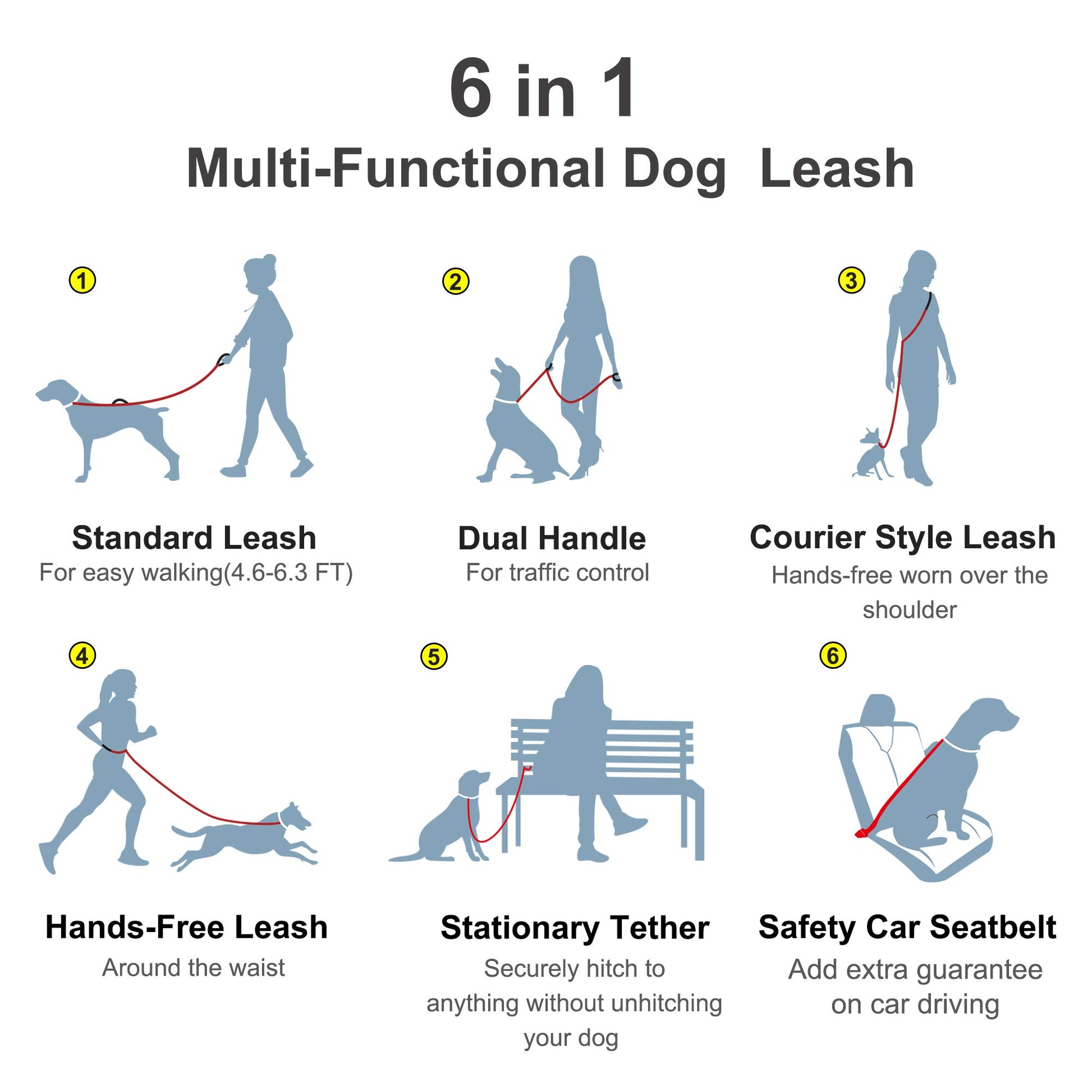 6 in 1
Multi-Functional Dog Leash

1
Standard Leash
For easy walking(4.6-6.3 FT)

2
Dual Handle
For traffic control

3
Courier Style Leash
Hands-free worn over the shoulder

4
Hands-Free Leash
Around the waist

5
Stationary Tether
Securely hitch to anything without unhitching your dog

6
Safety Car Seatbelt
Add extra guarantee on car driving