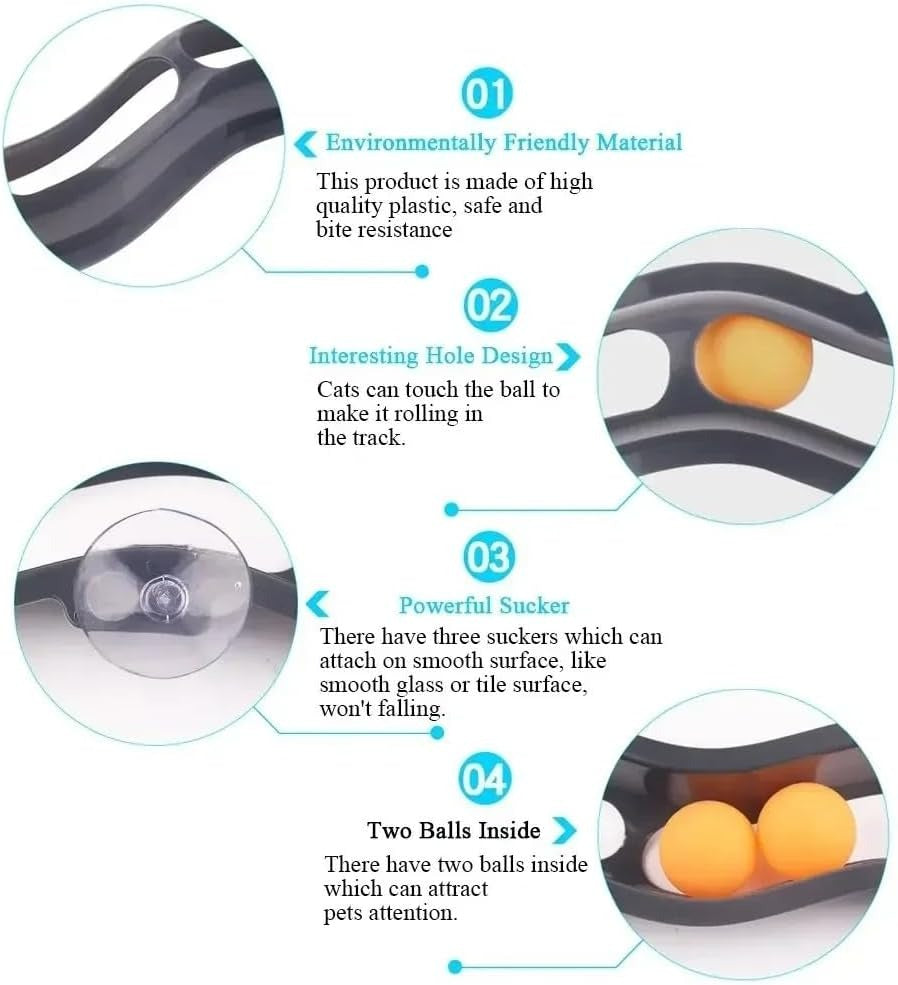 01

Environmentally Friendly Material

This product is made of high quality plastic, safe and bite resistance

02

Interesting Hole Design

Cats can touch the ball to make it rolling in the track.

03

Powerful Sucker

There have three suckers which can attach on smooth surface, like smooth glass or tile surface, won't falling.

04

Two Balls Inside

There have two balls inside which can attract pets attention.